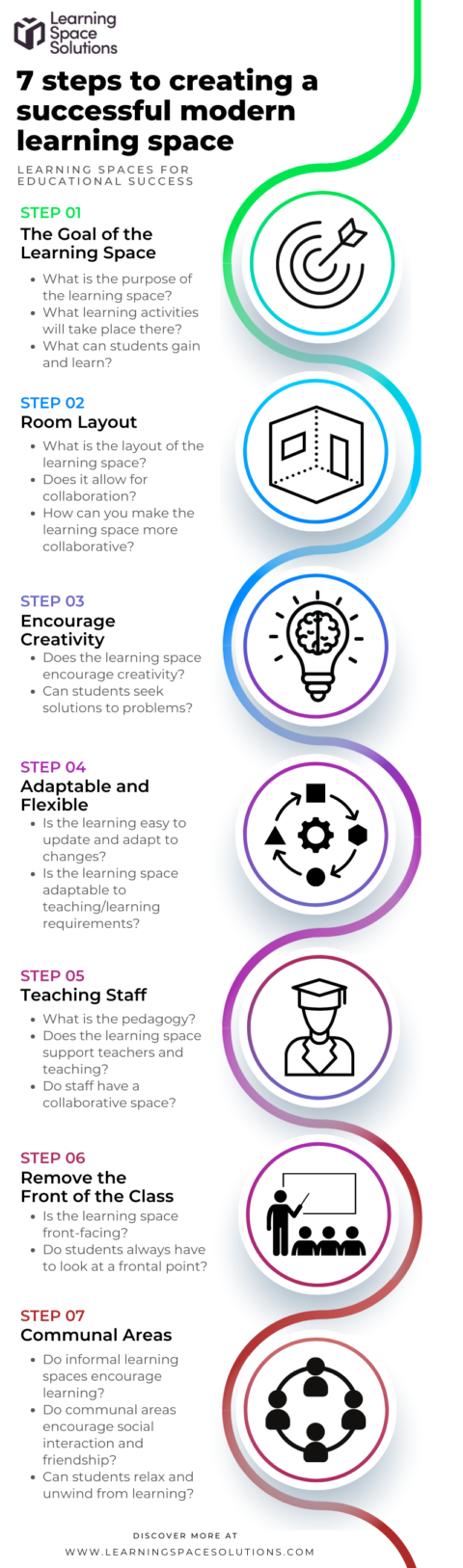 Learning Space Solutions

7 steps to creating a successful modern learning space

LEARNING SPACES FOR EDUCATIONAL SUCCESS

STEP 01
The Goal of the Learning Space
- What is the purpose of the learning space?
- What learning activities will take place there?
- What can students gain and learn?

STEP 02
Room Layout
- What is the layout of the learning space?
- Does it allow for collaboration?
- How can you make the learning space more collaborative?

STEP 03
Encourage Creativity
- Does the learning space encourage creativity?
- Can students seek solutions to problems?

STEP 04
Adaptable and Flexible
- Is the learning easy to update and adapt to changes?
- Is the learning space adaptable to teaching/learning requirements?

STEP 05
Teaching Staff
- What is the pedagogy?
- Does the learning space support teachers and teaching?
- Do staff have a collaborative space?

STEP 06
Remove the Front of the Class
- Is the learning space front-facing?
- Do students always have to look at a frontal point?

STEP 07
Communal Areas
- Do informal learning spaces encourage learning?
- Do communal areas encourage social interaction and friendship?
- Can students relax and unwind from learning?

DISCOVER MORE AT
WWW.LEARNINGSPACESOLUTIONS.COM